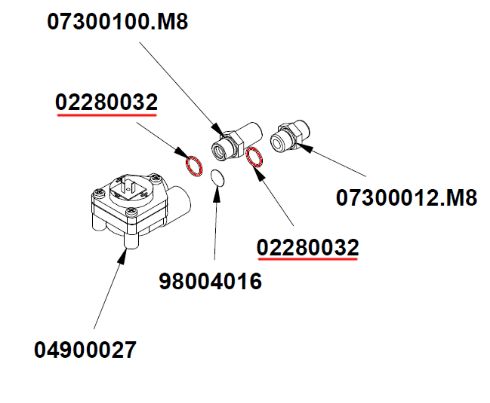 07300100.M8

02280032

07300012.M8

02280032

98004016

04900027