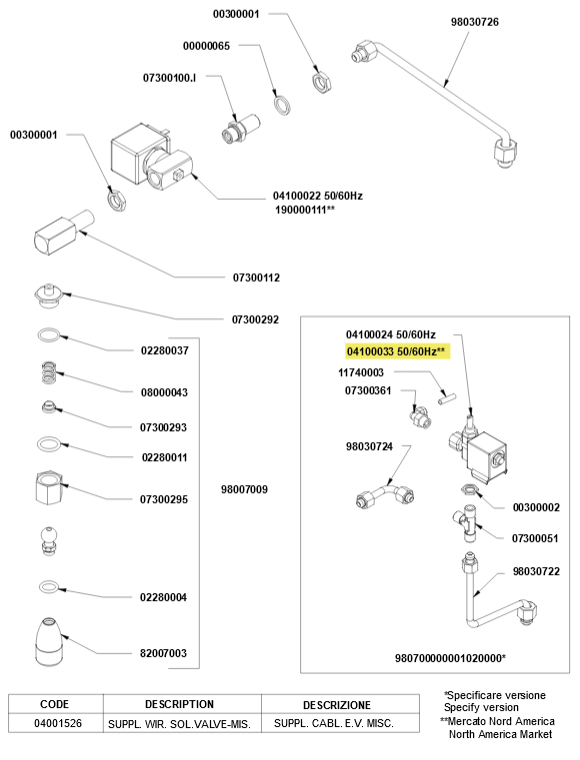 00300001

98030726

00000065

07300100.I

00300001

04100022 50/60Hz
190000111**

07300112

07300292

02280037

08000043

07300293

02280011

07300295

98007009

02280004

82007003

04100024 50/60Hz
04100033 50/60Hz**

11740003

07300361

98030724

00300002

07300051

98030722

980700000001020000*

| CODE | DESCRIPTION | DESCRIZIONE |
|---|---|---|
| 04001526 | SUPPL. WIR. SOL.VALVE-MIS. | SUPPL. CABL. E.V. MISC. |

*Specificare versione
Specify version
**Mercato Nord America
North America Market