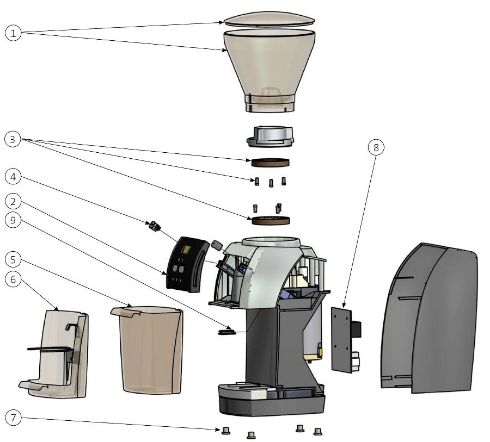 1
3
4
2
9
5
6
8
7