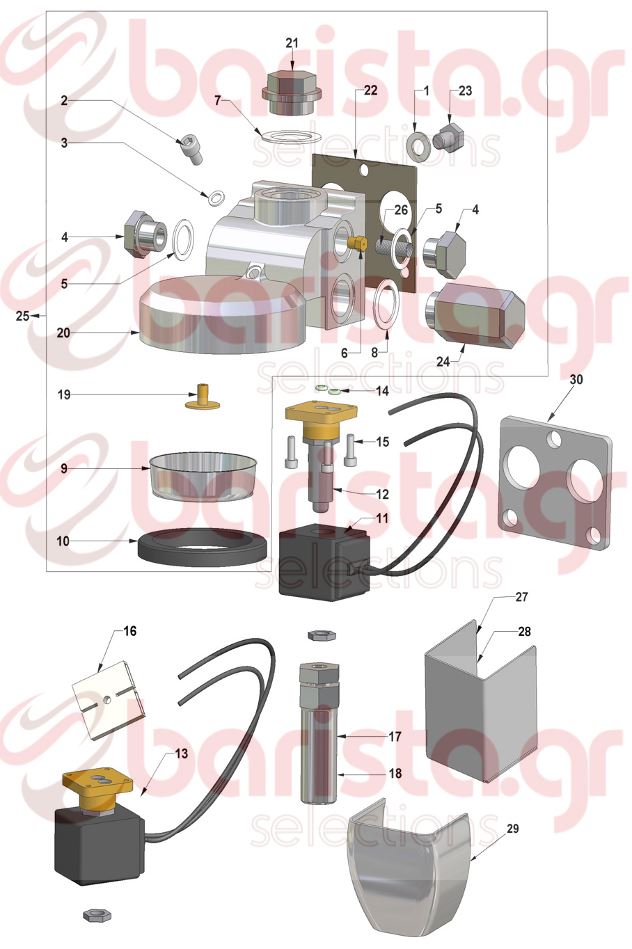 barista.gr selections

21
2
7
22
1
23
3
26
5
4
4
5
25
20
6
8
24
19
14
30
15
9
12
11
10
16
27
28
13
17
18
29