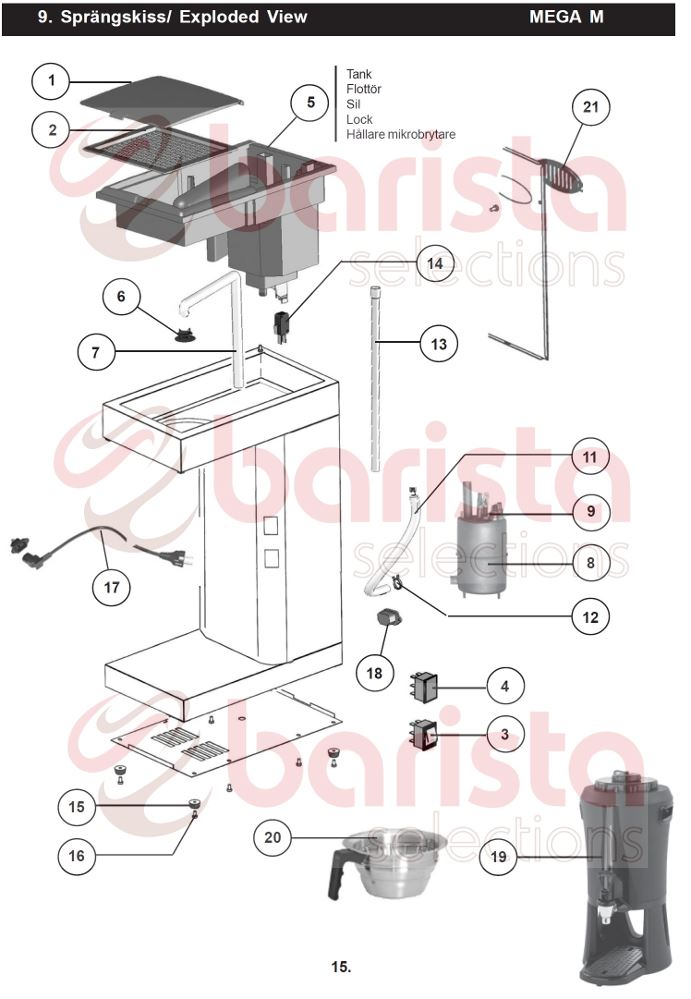 9. Sprängskiss/ Exploded View MEGA M

1
2
5
Tank
Flottör
Sil
Lock
Hållare mikrobrytare
21
barista
selections
14
6
7
13
barista
selections
11
9
8
17
12
18
4
3
barista
selections
15
16
20
19

15.